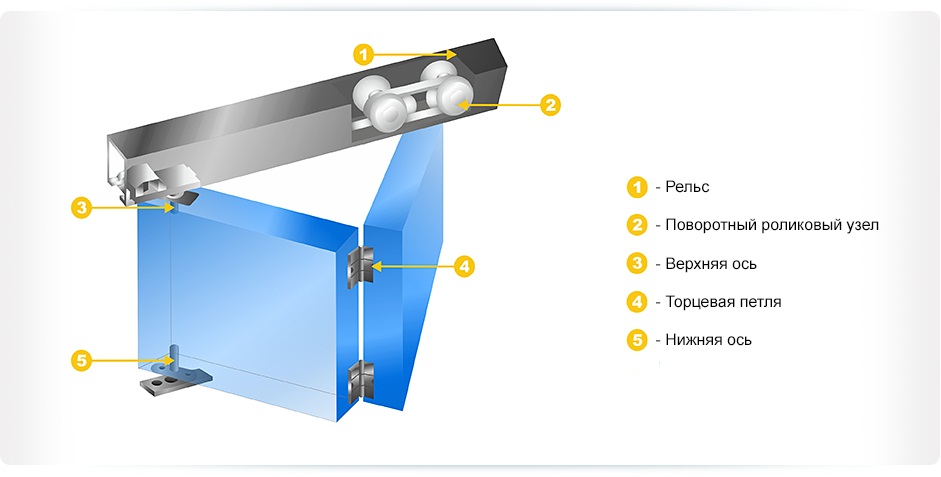 1
2
3
4
5

1 - Рельс
2 - Поворотный роликовый узел
3 - Верхняя ось
4 - Торцевая петля
5 - Нижняя ось